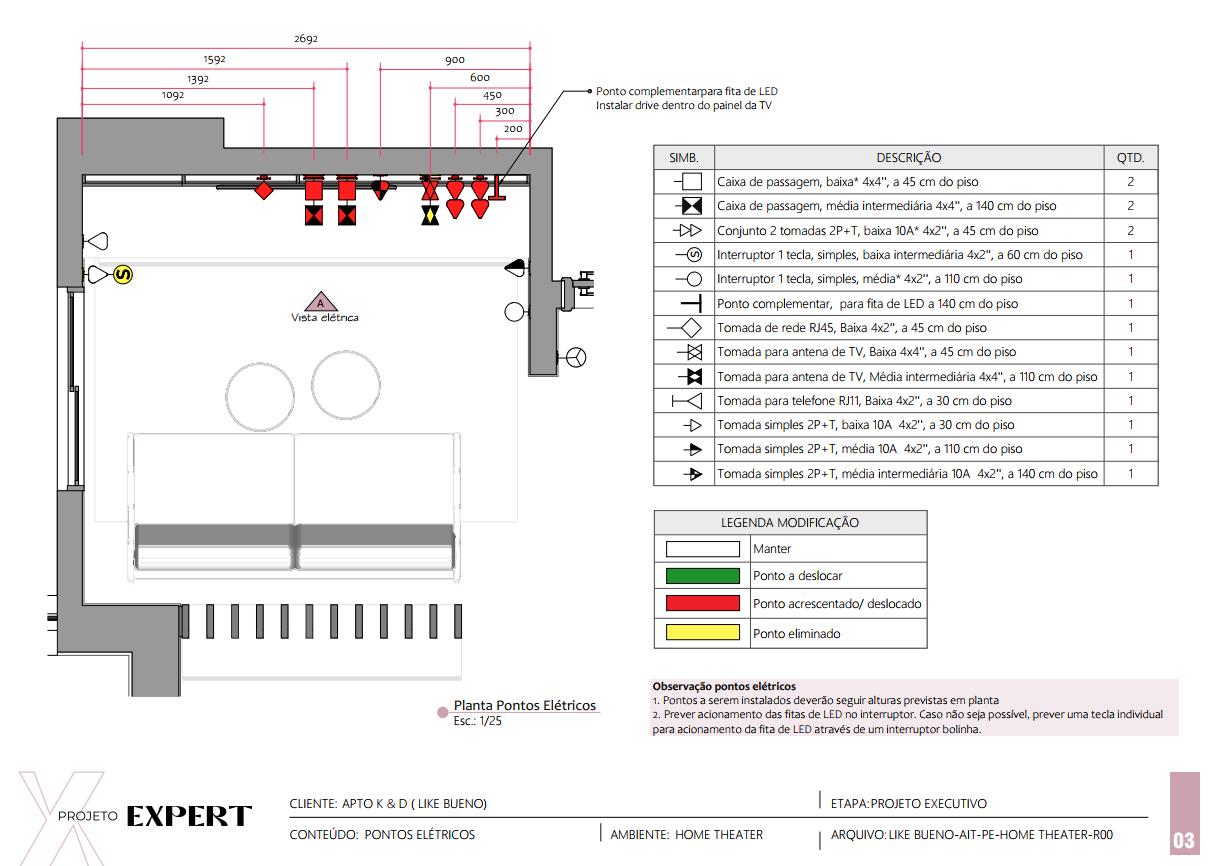 2692
1592
1392
1092
900
600
450
300
200

Ponto complementarpara fita de LED
Instalar drive dentro do painel da TV

S

A
Vista elétrica

| SIMB. | DESCRIÇÃO | QTD. |
|---|---|---|
| | Caixa de passagem, baixa* 4x4", a 45 cm do piso | 2 |
| | Caixa de passagem, média intermediária 4x4", a 140 cm do piso | 2 |
| | Conjunto 2 tomadas 2P+T, baixa 10A* 4x2", a 45 cm do piso | 2 |
| S | Interruptor 1 tecla, simples, baixa intermediária 4x2", a 60 cm do piso | 1 |
| | Interruptor 1 tecla, simples, média* 4x2", a 110 cm do piso | 1 |
| | Ponto complementar, para fita de LED a 140 cm do piso | 1 |
| | Tomada de rede RJ45, Baixa 4x2", a 45 cm do piso | 1 |
| | Tomada para antena de TV, Baixa 4x4", a 45 cm do piso | 1 |
| | Tomada para antena de TV, Média intermediária 4x4", a 110 cm do piso | 1 |
| | Tomada para telefone RJ11, Baixa 4x2", a 30 cm do piso | 1 |
| | Tomada simples 2P+T, baixa 10A 4x2", a 30 cm do piso | 1 |
| | Tomada simples 2P+T, média 10A 4x2", a 110 cm do piso | 1 |
| | Tomada simples 2P+T, média intermediária 10A 4x2", a 140 cm do piso | 1 |

| LEGENDA MODIFICAÇÃO | |
|---|---|
| | Manter |
| | Ponto a deslocar |
| | Ponto acrescentado/ deslocado |
| | Ponto eliminado |

Planta Pontos Elétricos
Esc.: 1/25

Observação pontos elétricos
1. Pontos a serem instalados deverão seguir alturas previstas em planta
2. Prever acionamento das fitas de LED no interruptor. Caso não seja possível, prever uma tecla individual para acionamento da fita de LED através de um interruptor bolinha.

PROJETO EXPERT
CLIENTE: APTO K & D ( LIKE BUENO)
ETAPA:PROJETO EXECUTIVO
CONTEÚDO: PONTOS ELÉTRICOS
AMBIENTE: HOME THEATER
ARQUIVO: LIKE BUENO-AIT-PE-HOME THEATER-R00
03